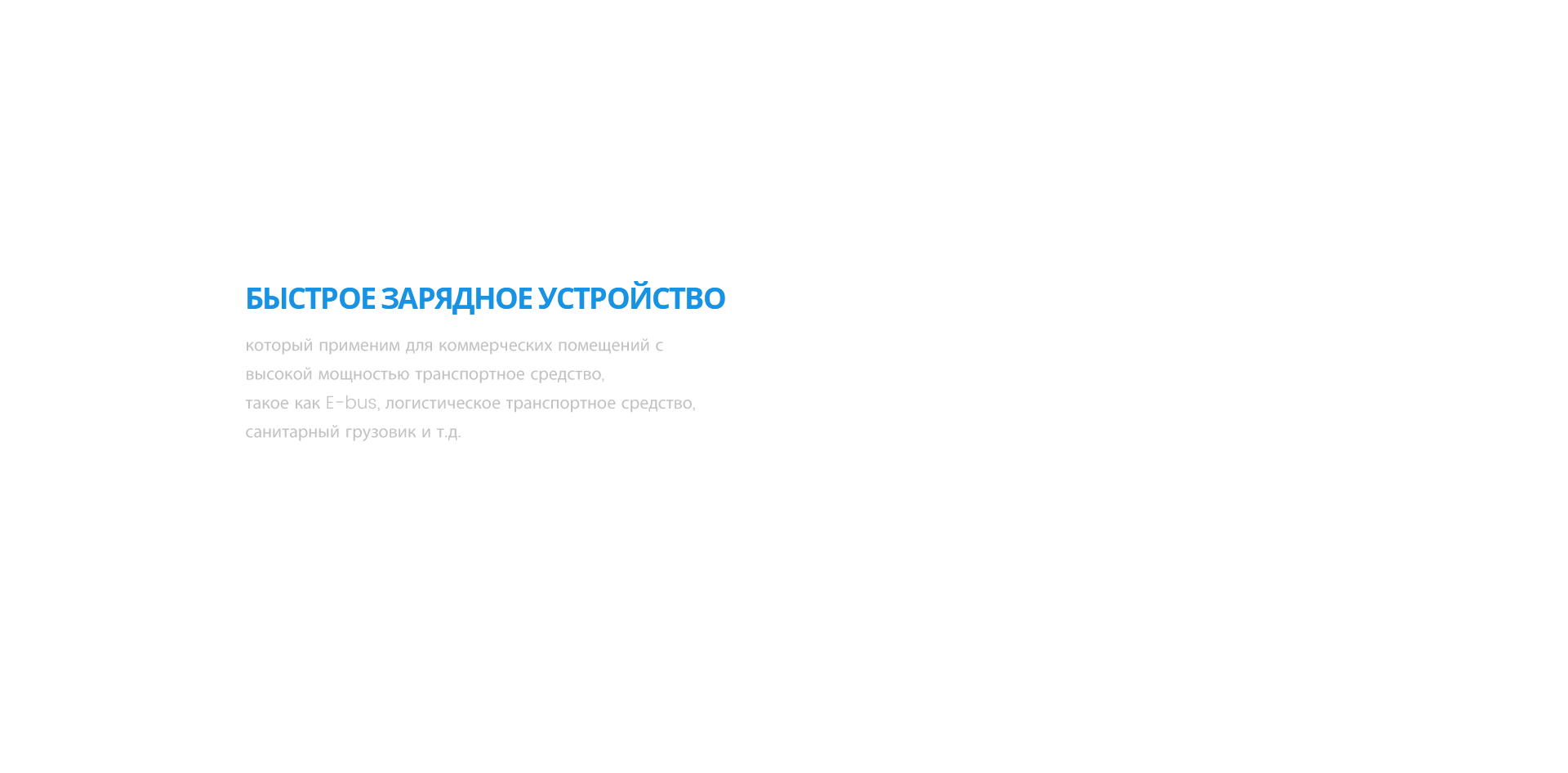 БЫСТРОЕ ЗАРЯДНОЕ УСТРОЙСТВО

который применим для коммерческих помещений с высокой мощностью транспортное средство, такое как E-bus, логистическое транспортное средство, санитарный грузовик и т.д.